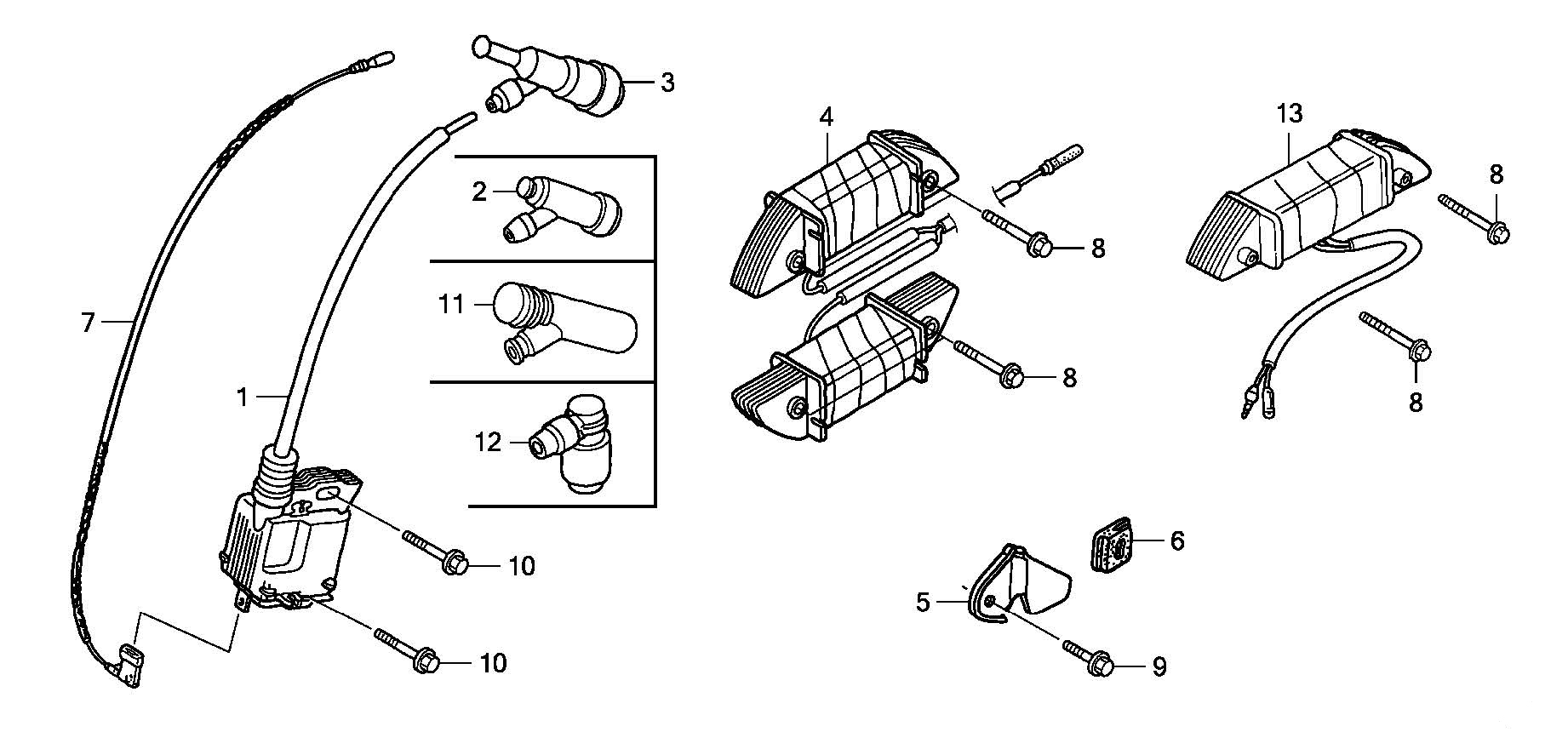 3
4
13
8
2
8
11
7
8
8
1
12
6
10
5
10
9